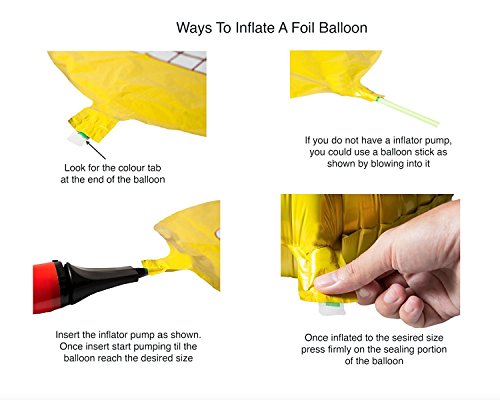 Ways To Inflate A Foil Balloon

Look for the colour tab at the end of the balloon

If you do not have a inflator pump, you could use a balloon stick as shown by blowing into it

Insert the inflator pump as shown. Once insert start pumping til the balloon reach the desired size

Once inflated to the sesired size press firmly on the sealing portion of the balloon