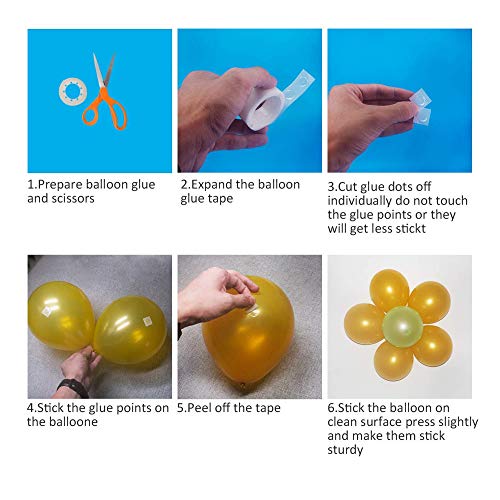 1.Prepare balloon glue and scissors

2.Expand the balloon glue tape

3.Cut glue dots off individually do not touch the glue points or they will get less stickt

4.Stick the glue points on the balloone

5.Peel off the tape

6.Stick the balloon on clean surface press slightly and make them stick sturdy