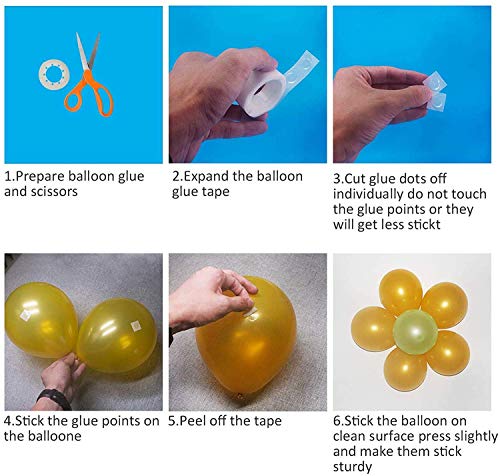 1.Prepare balloon glue and scissors

2.Expand the balloon glue tape

3.Cut glue dots off individually do not touch the glue points or they will get less stickt

4.Stick the glue points on the balloone

5.Peel off the tape

6.Stick the balloon on clean surface press slightly and make them stick sturdy