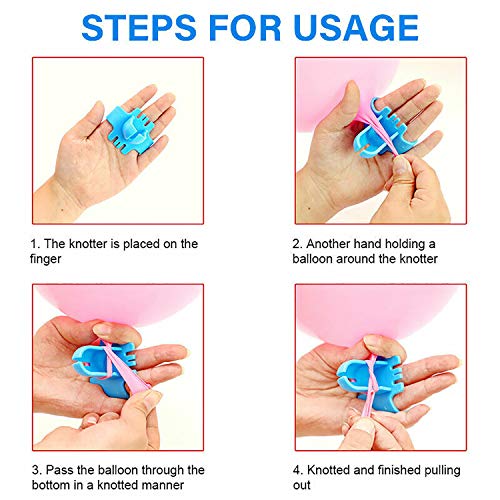 STEPS FOR USAGE

1. The knotter is placed on the finger

2. Another hand holding a balloon around the knotter

3. Pass the balloon through the bottom in a knotted manner

4. Knotted and finished pulling out