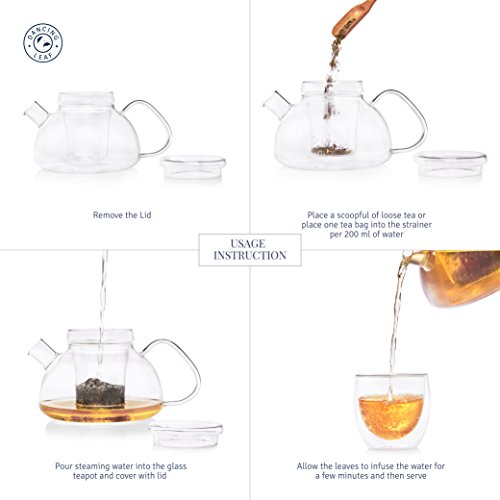 DANCING LEAF

Remove the Lid

Place a scoopful of loose tea or place one tea bag into the strainer per 200 ml of water

USAGE INSTRUCTION

Pour steaming water into the glass teapot and cover with lid

Allow the leaves to infuse the water for a few minutes and then serve