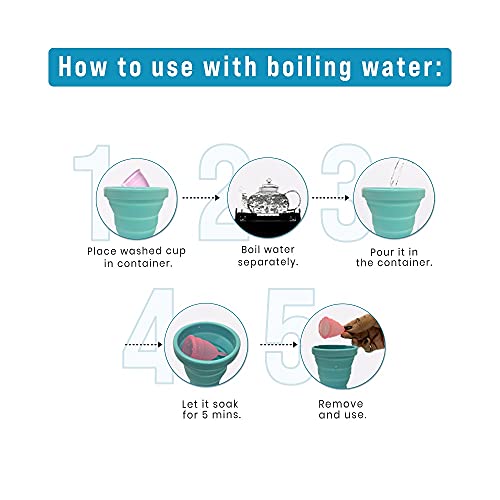 How to use with boiling water:

1

Place washed cup in container.

2

Boil water separately.

3

Pour it in the container.

4

Let it soak for 5 mins.

5

Remove and use.