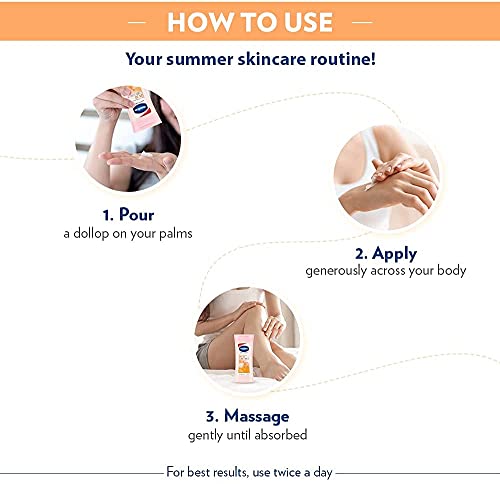 — HOW TO USE —

Your summer skincare routine!

1. Pour
a dollop on your palms

2. Apply
generously across your body

3. Massage
gently until absorbed

For best results, use twice a day