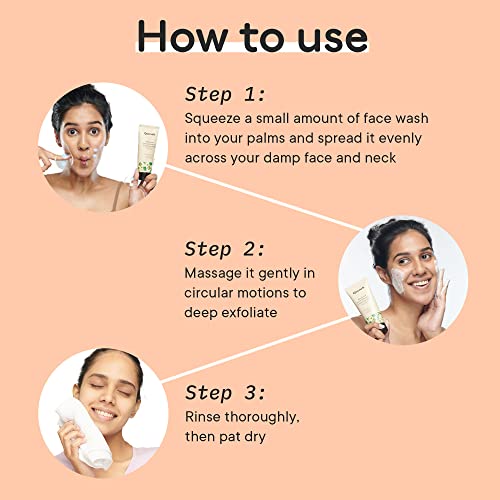 How to use

Step 1:
Squeeze a small amount of face wash into your palms and spread it evenly across your damp face and neck

Step 2:
Massage it gently in circular motions to deep exfoliate

Step 3:
Rinse thoroughly, then pat dry