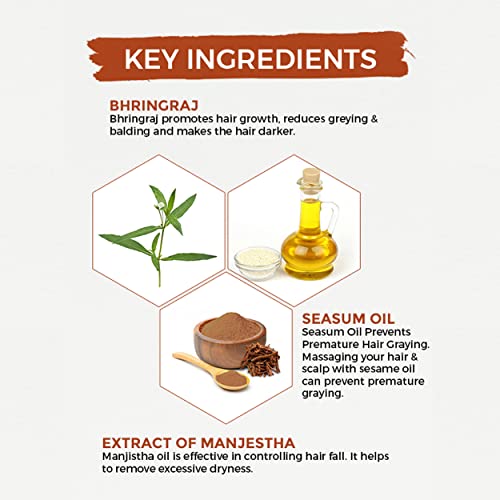 KEY INGREDIENTS

BHRINGRAJ
Bhringraj promotes hair growth, reduces greying & balding and makes the hair darker.

SEASUM OIL
Seasum Oil Prevents Premature Hair Graying. Massaging your hair & scalp with sesame oil can prevent premature graying.

EXTRACT OF MANJESTHA
Manjistha oil is effective in controlling hair fall. It helps to remove excessive dryness.