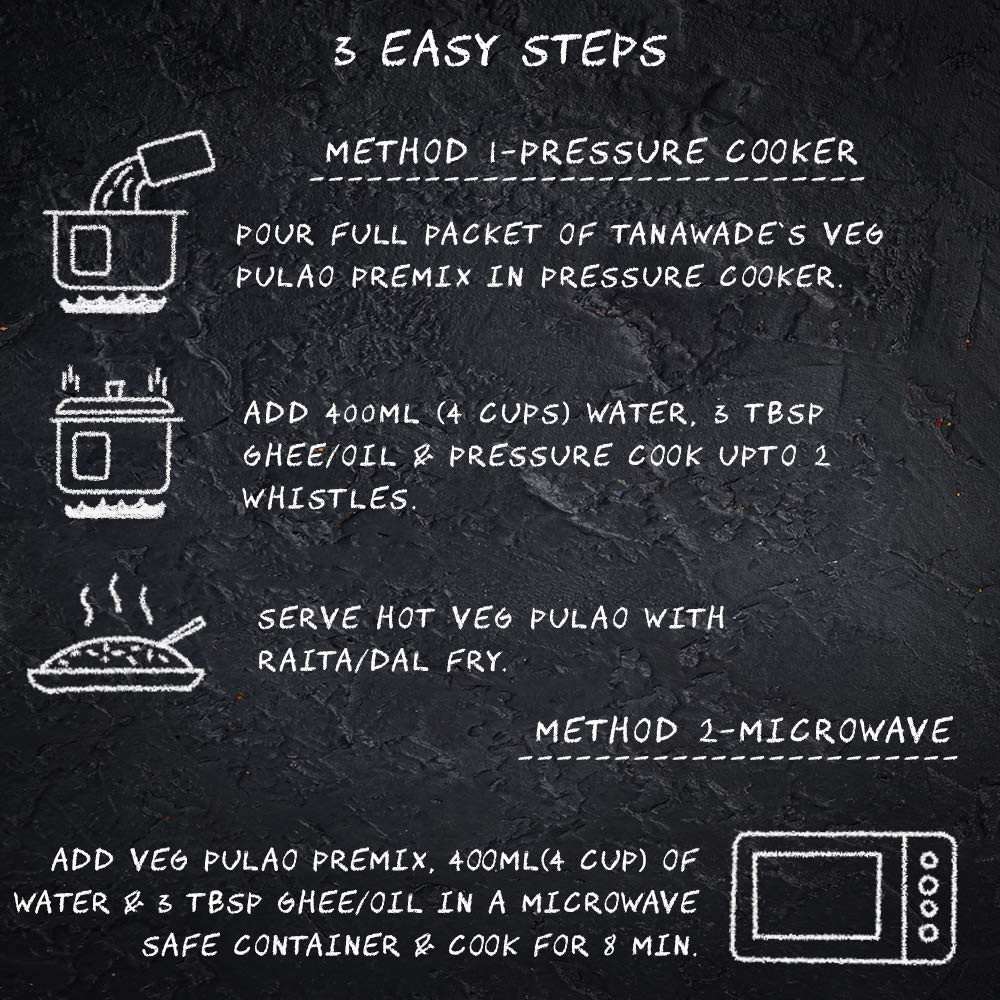 3 EASY STEPS

METHOD 1-PRESSURE COOKER

POUR FULL PACKET OF TANAWADE`S VEG PULAO PREMIX IN PRESSURE COOKER.

ADD 400ML (4 CUPS) WATER, 3 TBSP GHEE/OIL & PRESSURE COOK UPTO 2 WHISTLES.

SERVE HOT VEG PULAO WITH RAITA/DAL FRY.

METHOD 2-MICROWAVE

ADD VEG PULAO PREMIX, 400ML(4 CUP) OF WATER & 3 TBSP GHEE/OIL IN A MICROWAVE SAFE CONTAINER & COOK FOR 8 MIN.