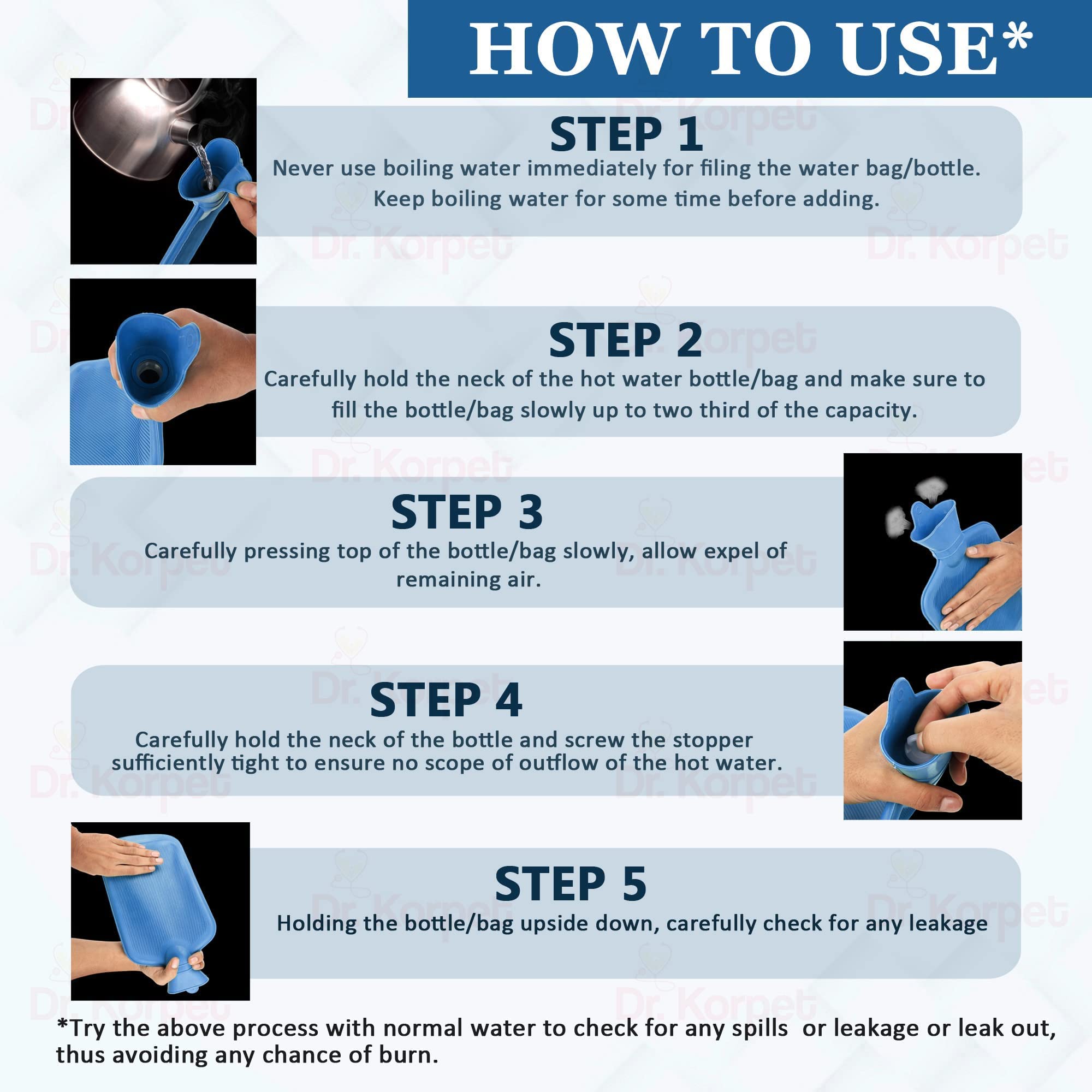 HOW TO USE*

STEP 1
Never use boiling water immediately for filing the water bag/bottle. Keep boiling water for some time before adding.

STEP 2
Carefully hold the neck of the hot water bottle/bag and make sure to fill the bottle/bag slowly up to two third of the capacity.

STEP 3
Carefully pressing top of the bottle/bag slowly, allow expel of remaining air.

STEP 4
Carefully hold the neck of the bottle and screw the stopper sufficiently tight to ensure no scope of outflow of the hot water.

STEP 5
Holding the bottle/bag upside down, carefully check for any leakage

*Try the above process with normal water to check for any spills or leakage or leak out, thus avoiding any chance of burn.

Dr. Korpet