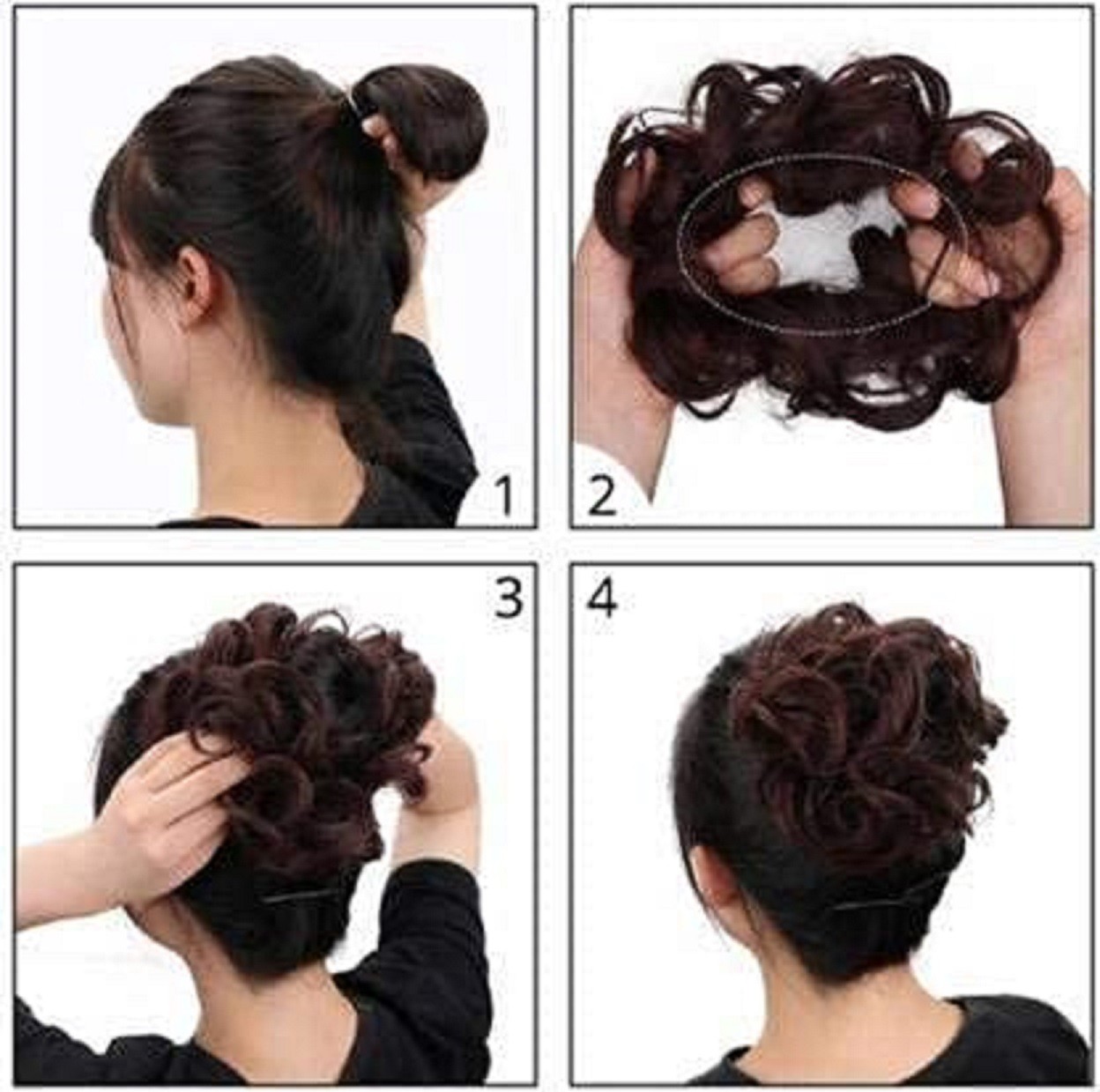 1

2

3

4