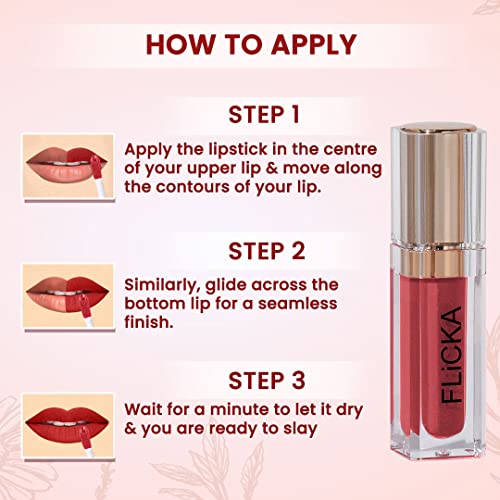 HOW TO APPLY

STEP 1

Apply the lipstick in the centre of your upper lip & move along the contours of your lip.

STEP 2

Similarly, glide across the bottom lip for a seamless finish.

STEP 3

Wait for a minute to let it dry & you are ready to slay

FLiCKA