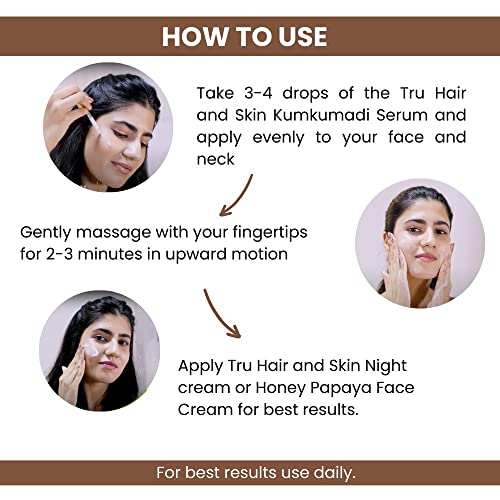 HOW TO USE

Take 3-4 drops of the Tru Hair and Skin Kumkumadi Serum and apply evenly to your face and neck

Gently massage with your fingertips for 2-3 minutes in upward motion

Apply Tru Hair and Skin Night cream or Honey Papaya Face Cream for best results.

For best results use daily.