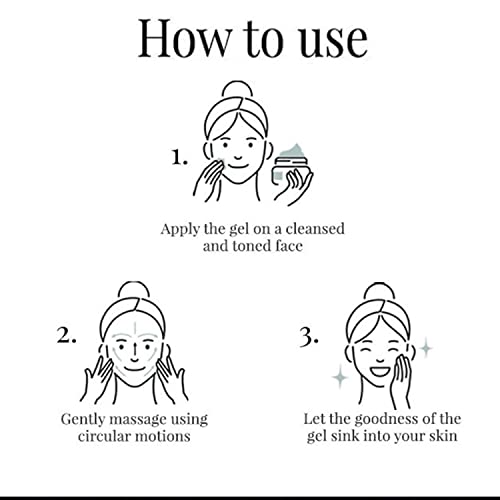 How to use

1.

Apply the gel on a cleansed and toned face

2.

Gently massage using circular motions

3.

Let the goodness of the gel sink into your skin