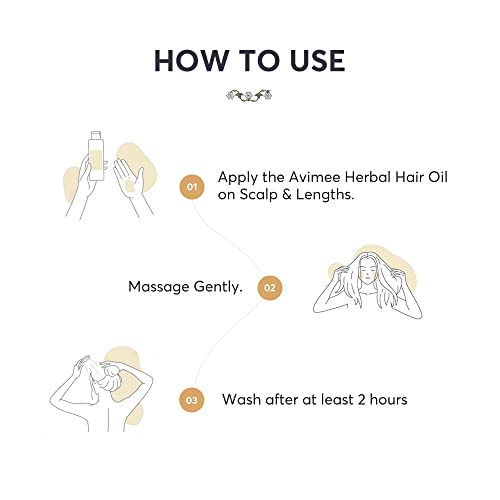 HOW TO USE

01 Apply the Avimee Herbal Hair Oil on Scalp & Lengths.

Massage Gently. 02

03 Wash after at least 2 hours