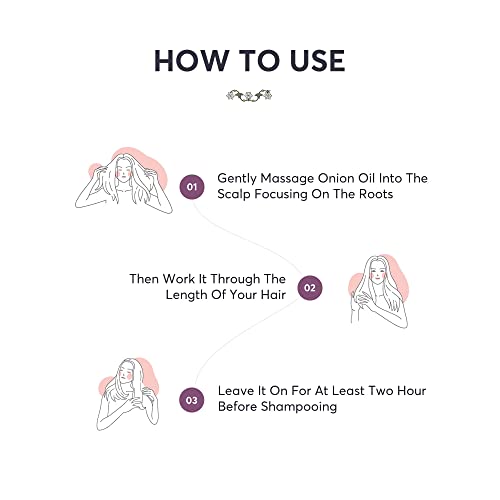 HOW TO USE

01 Gently Massage Onion Oil Into The Scalp Focusing On The Roots

Then Work It Through The Length Of Your Hair 02

03 Leave It On For At Least Two Hour Before Shampooing