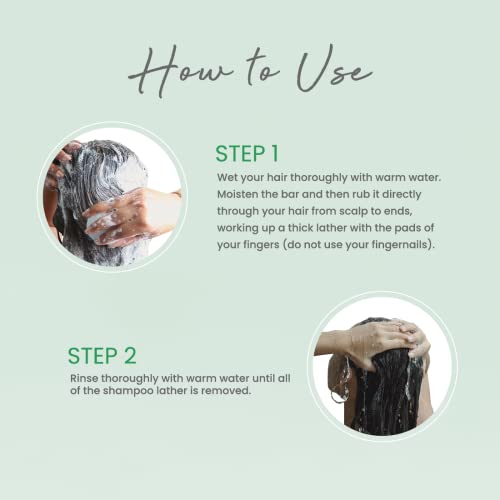 How to Use

STEP 1

Wet your hair thoroughly with warm water. Moisten the bar and then rub it directly through your hair from scalp to ends, working up a thick lather with the pads of your fingers (do not use your fingernails).

STEP 2

Rinse thoroughly with warm water until all of the shampoo lather is removed.