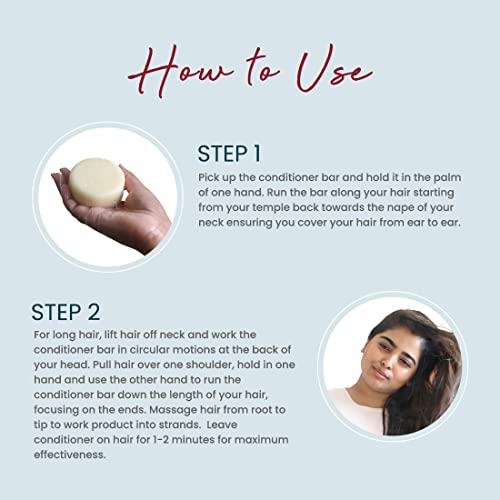 How to Use

STEP 1

Pick up the conditioner bar and hold it in the palm of one hand. Run the bar along your hair starting from your temple back towards the nape of your neck ensuring you cover your hair from ear to ear.

STEP 2

For long hair, lift hair off neck and work the conditioner bar in circular motions at the back of your head. Pull hair over one shoulder, hold in one hand and use the other hand to run the conditioner bar down the length of your hair, focusing on the ends. Massage hair from root to tip to work product into strands. Leave conditioner on hair for 1-2 minutes for maximum effectiveness.