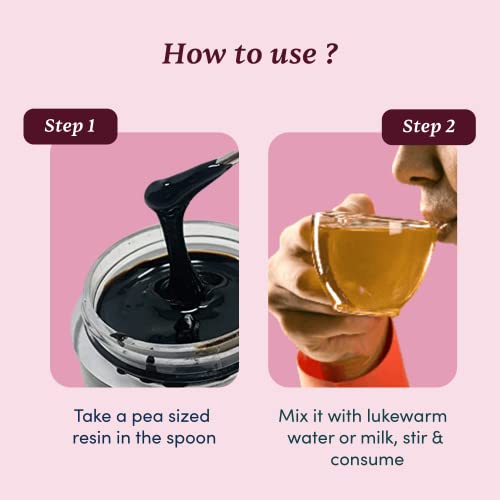 How to use ?

Step 1

Take a pea sized resin in the spoon

Step 2

Mix it with lukewarm water or milk, stir & consume