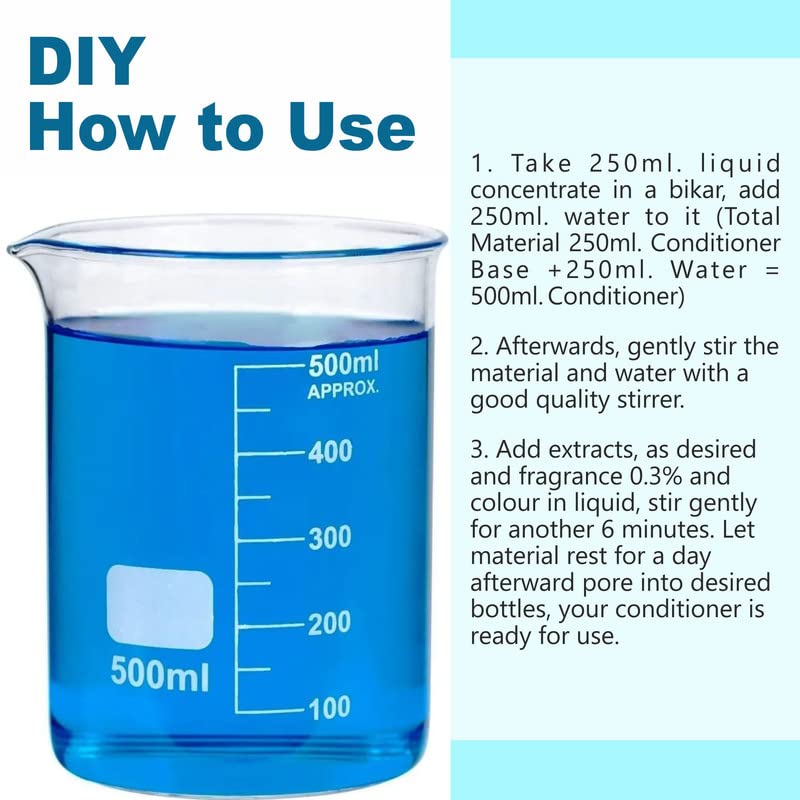 DIY
How to Use

500ml
APPROX.
400
300
200
100
500ml

1. Take 250ml. liquid concentrate in a bikar, add 250ml. water to it (Total Material 250ml. Conditioner Base +250ml. Water = 500ml. Conditioner)

2. Afterwards, gently stir the material and water with a good quality stirrer.

3. Add extracts, as desired and fragrance 0.3% and colour in liquid, stir gently for another 6 minutes. Let material rest for a day afterward pore into desired bottles, your conditioner is ready for use.