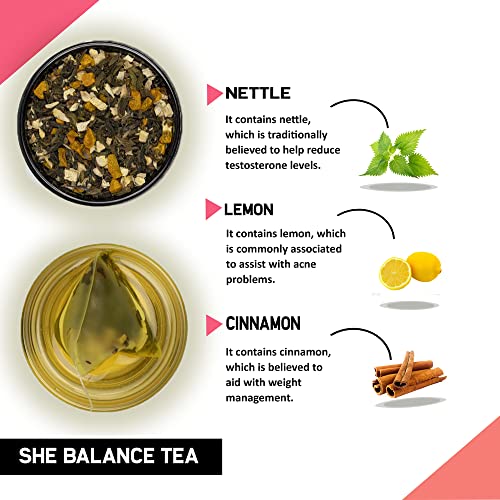 NETTLE

It contains nettle, which is traditionally believed to help reduce testosterone levels.

LEMON

It contains lemon, which is commonly associated to assist with acne problems.

CINNAMON

It contains cinnamon, which is believed to aid with weight management.

SHE BALANCE TEA