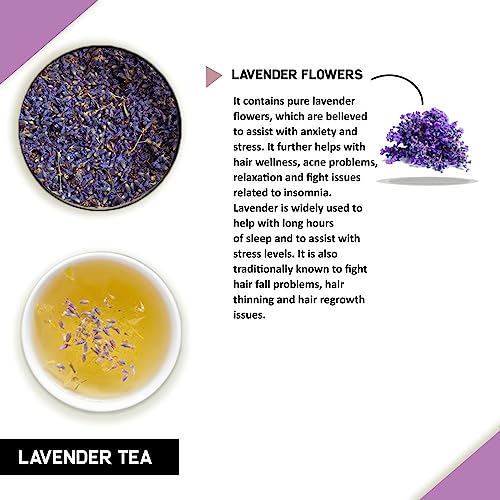 LAVENDER FLOWERS

It contains pure lavender flowers, which are believed to assist with anxiety and stress. It further helps with hair wellness, acne problems, relaxation and fight issues related to insomnia. Lavender is widely used to help with long hours of sleep and to assist with stress levels. It is also traditionally known to fight hair fall problems, hair thinning and hair regrowth issues.

LAVENDER TEA