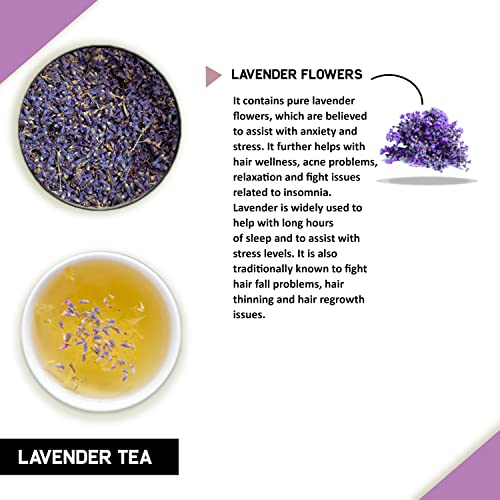 LAVENDER FLOWERS

It contains pure lavender flowers, which are believed to assist with anxiety and stress. It further helps with hair wellness, acne problems, relaxation and fight issues related to insomnia. Lavender is widely used to help with long hours of sleep and to assist with stress levels. It is also traditionally known to fight hair fall problems, hair thinning and hair regrowth issues.

LAVENDER TEA