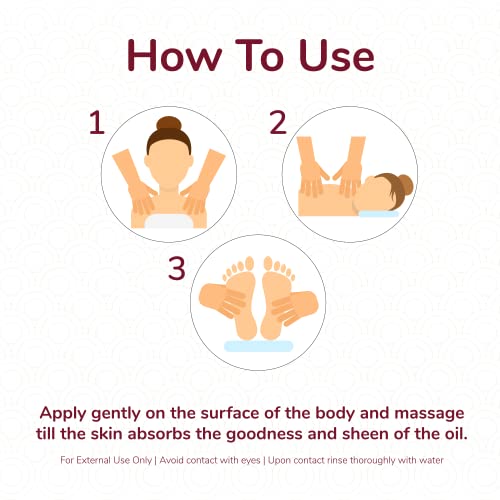 How To Use

1

2

3

Apply gently on the surface of the body and massage till the skin absorbs the goodness and sheen of the oil.

For External Use Only | Avoid contact with eyes | Upon contact rinse thoroughly with water