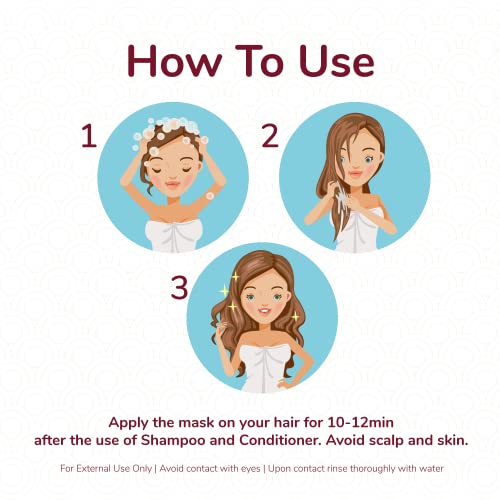 How To Use

1

2

3

Apply the mask on your hair for 10-12min after the use of Shampoo and Conditioner. Avoid scalp and skin.

For External Use Only | Avoid contact with eyes | Upon contact rinse thoroughly with water