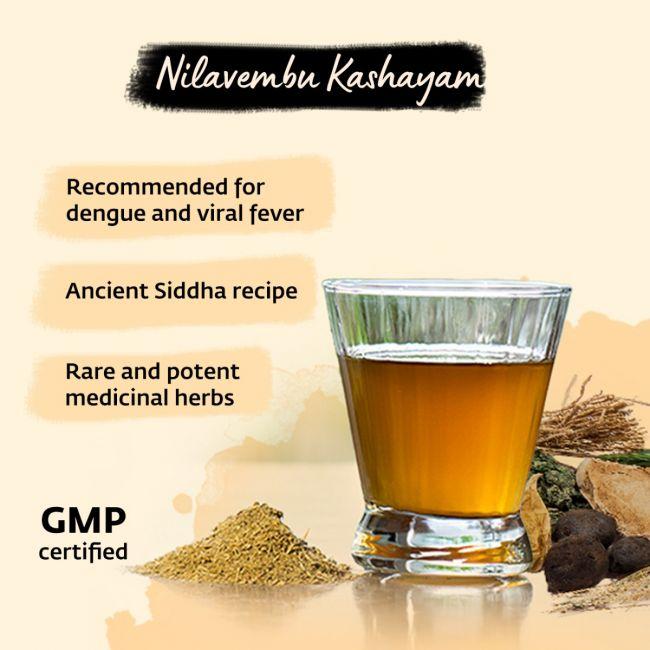 Nilavembu Kashayam

Recommended for dengue and viral fever

Ancient Siddha recipe

Rare and potent medicinal herbs

GMP certified