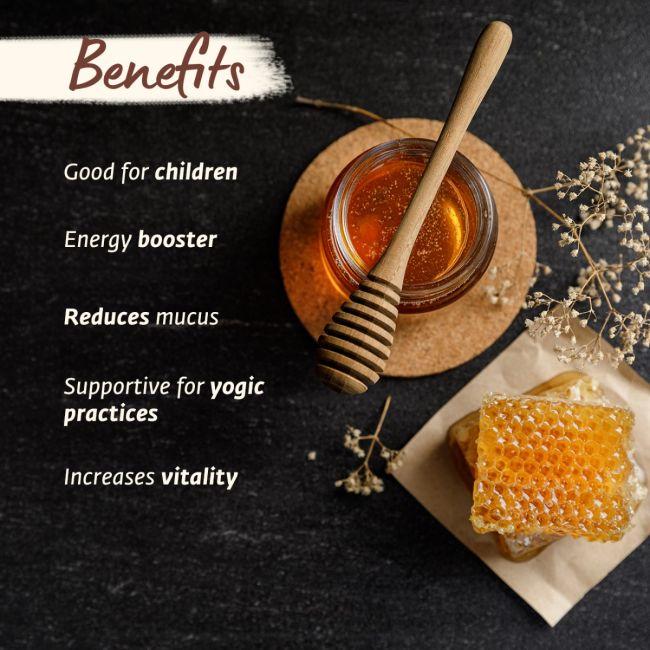 Benefits

Good for children

Energy booster

Reduces mucus

Supportive for yogic practices

Increases vitality