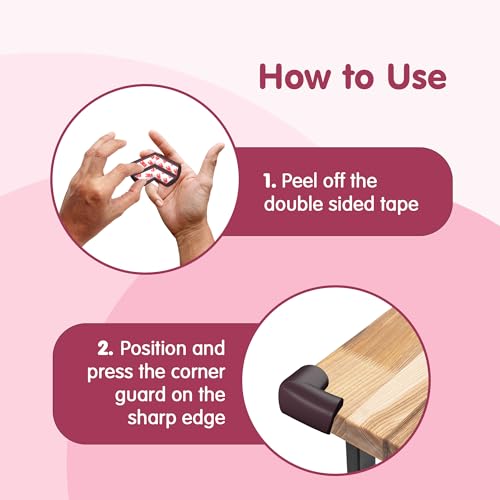 How to Use

1. Peel off the double sided tape

2. Position and press the corner guard on the sharp edge