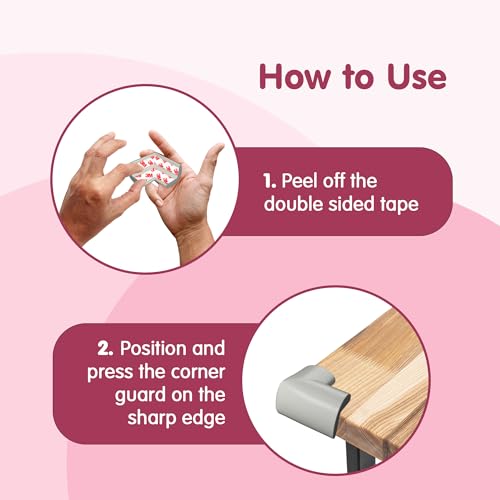 How to Use

1. Peel off the double sided tape

2. Position and press the corner guard on the sharp edge