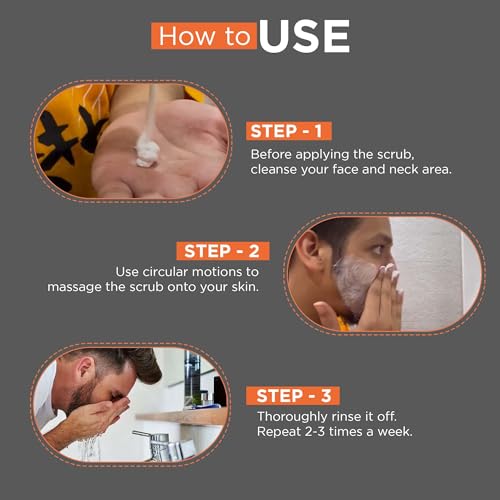 How to USE

STEP - 1
Before applying the scrub, cleanse your face and neck area.

STEP - 2
Use circular motions to massage the scrub onto your skin.

STEP - 3
Thoroughly rinse it off. Repeat 2-3 times a week.