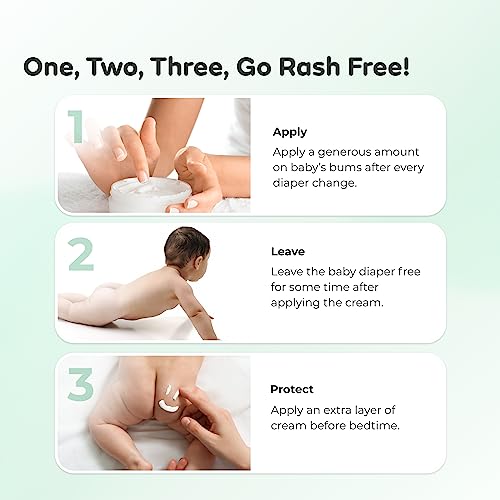 One, Two, Three, Go Rash Free!

1

Apply

Apply a generous amount on baby's bums after every diaper change.

2

Leave

Leave the baby diaper free for some time after applying the cream.

3

Protect

Apply an extra layer of cream before bedtime.