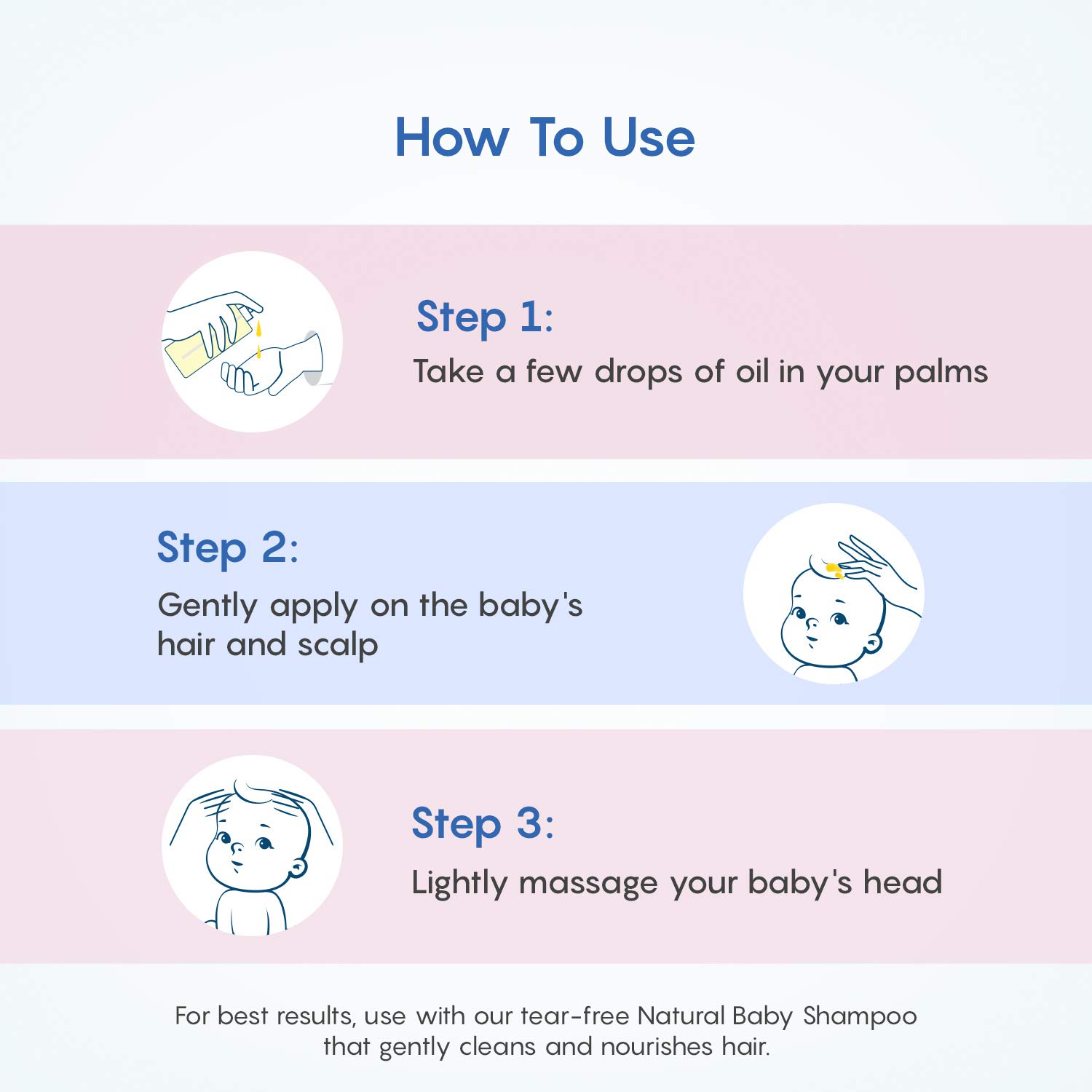 How To Use

Step 1:
Take a few drops of oil in your palms

Step 2:
Gently apply on the baby's hair and scalp

Step 3:
Lightly massage your baby's head

For best results, use with our tear-free Natural Baby Shampoo that gently cleans and nourishes hair.