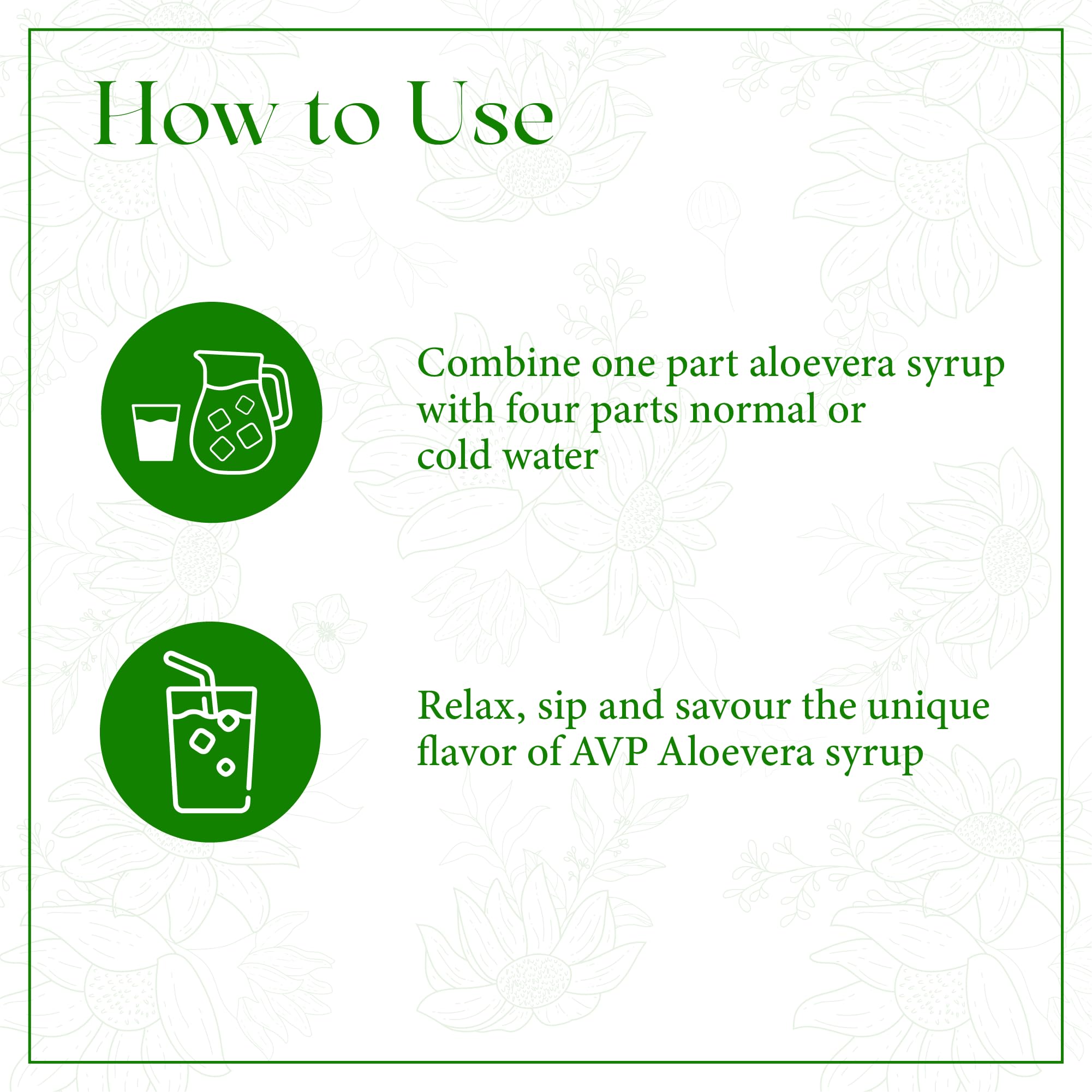 How to Use

Combine one part aloevera syrup with four parts normal or cold water

Relax, sip and savour the unique flavor of AVP Aloevera syrup