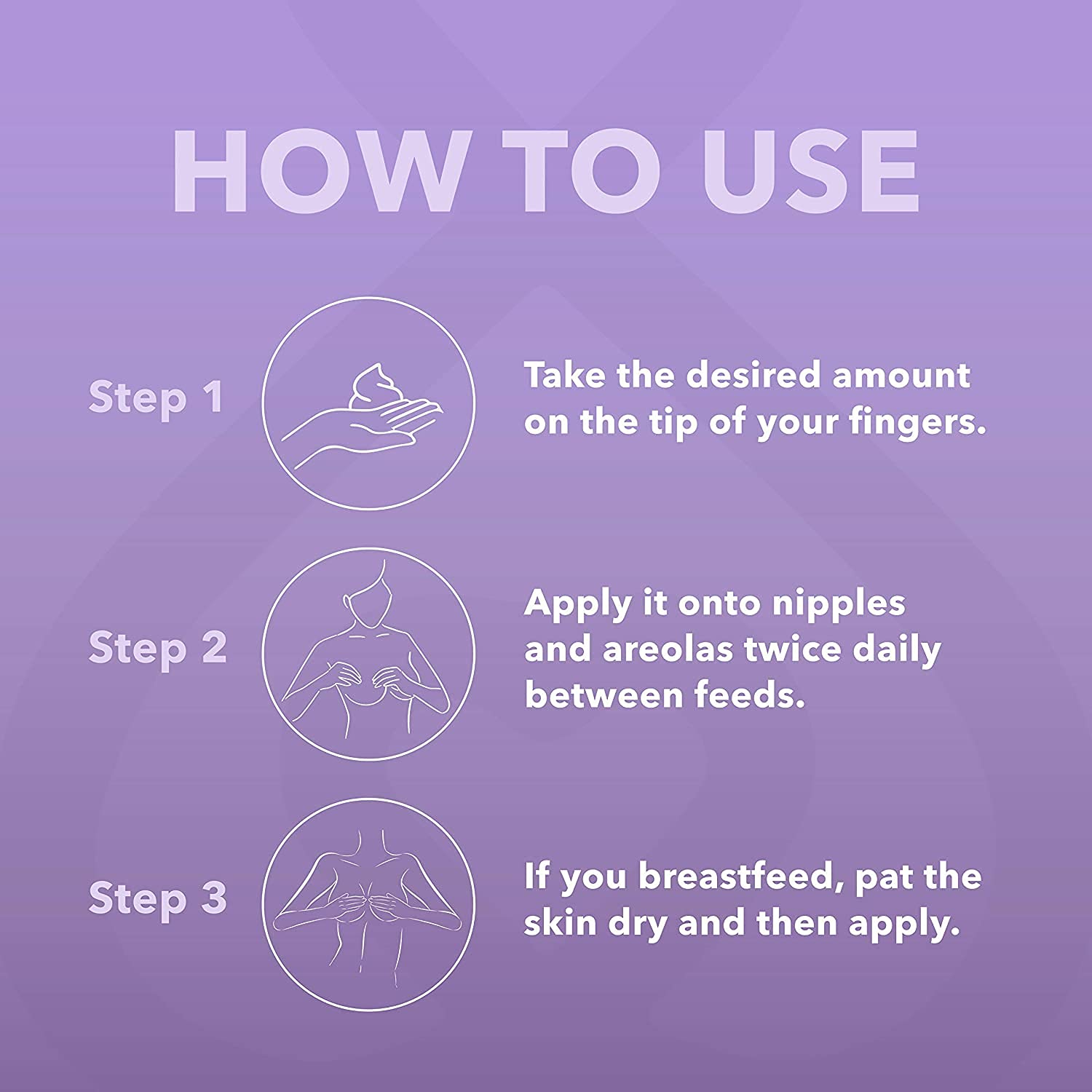 HOW TO USE

Step 1

Take the desired amount on the tip of your fingers.

Step 2

Apply it onto nipples and areolas twice daily between feeds.

Step 3

If you breastfeed, pat the skin dry and then apply.