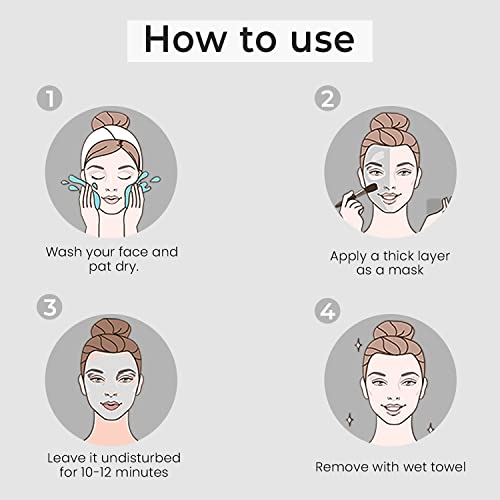 How to use

1

Wash your face and pat dry.

2

Apply a thick layer as a mask

3

Leave it undisturbed for 10-12 minutes

4

Remove with wet towel