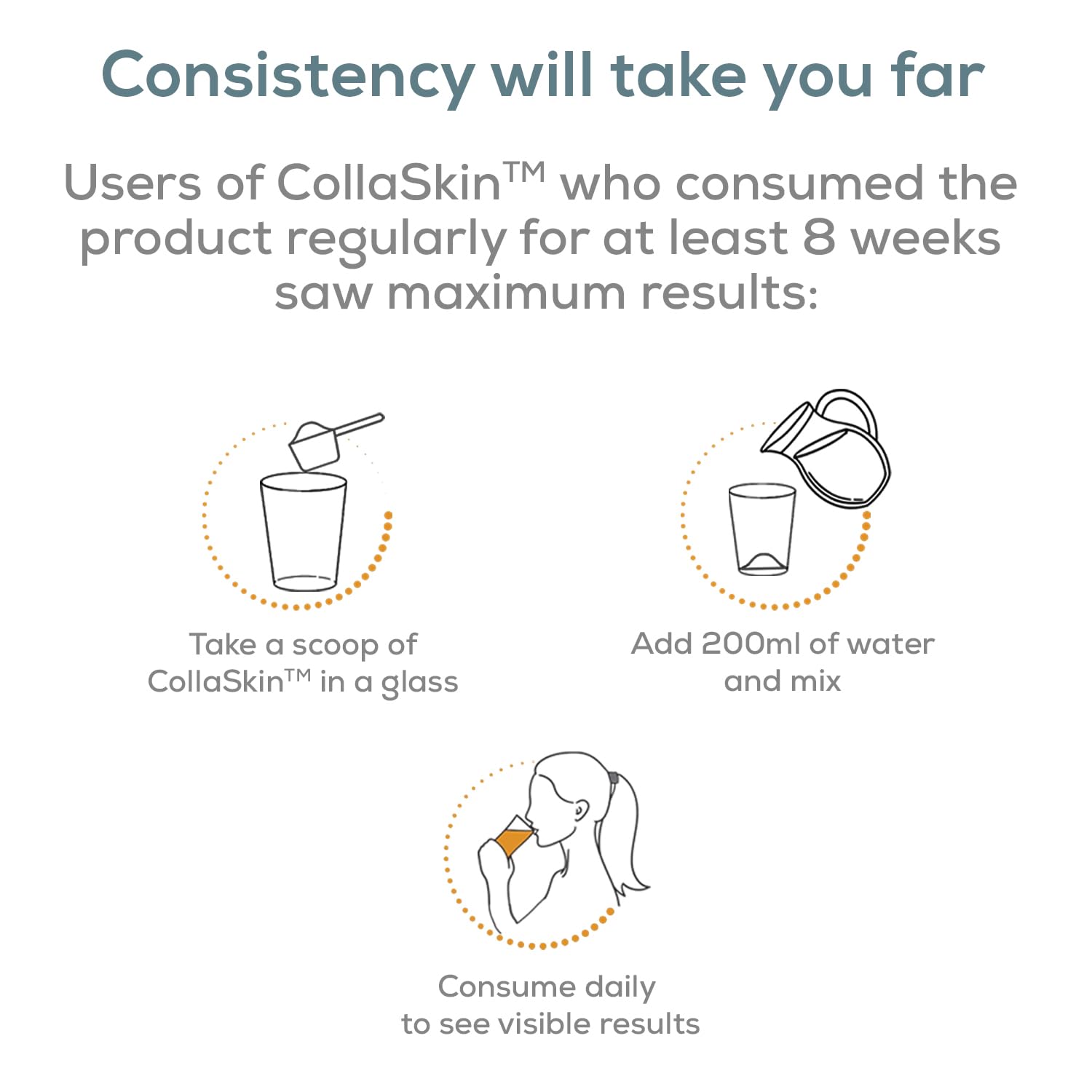 Consistency will take you far

Users of CollaSkin™ who consumed the product regularly for at least 8 weeks saw maximum results:

Take a scoop of CollaSkin™ in a glass

Add 200ml of water and mix

Consume daily to see visible results