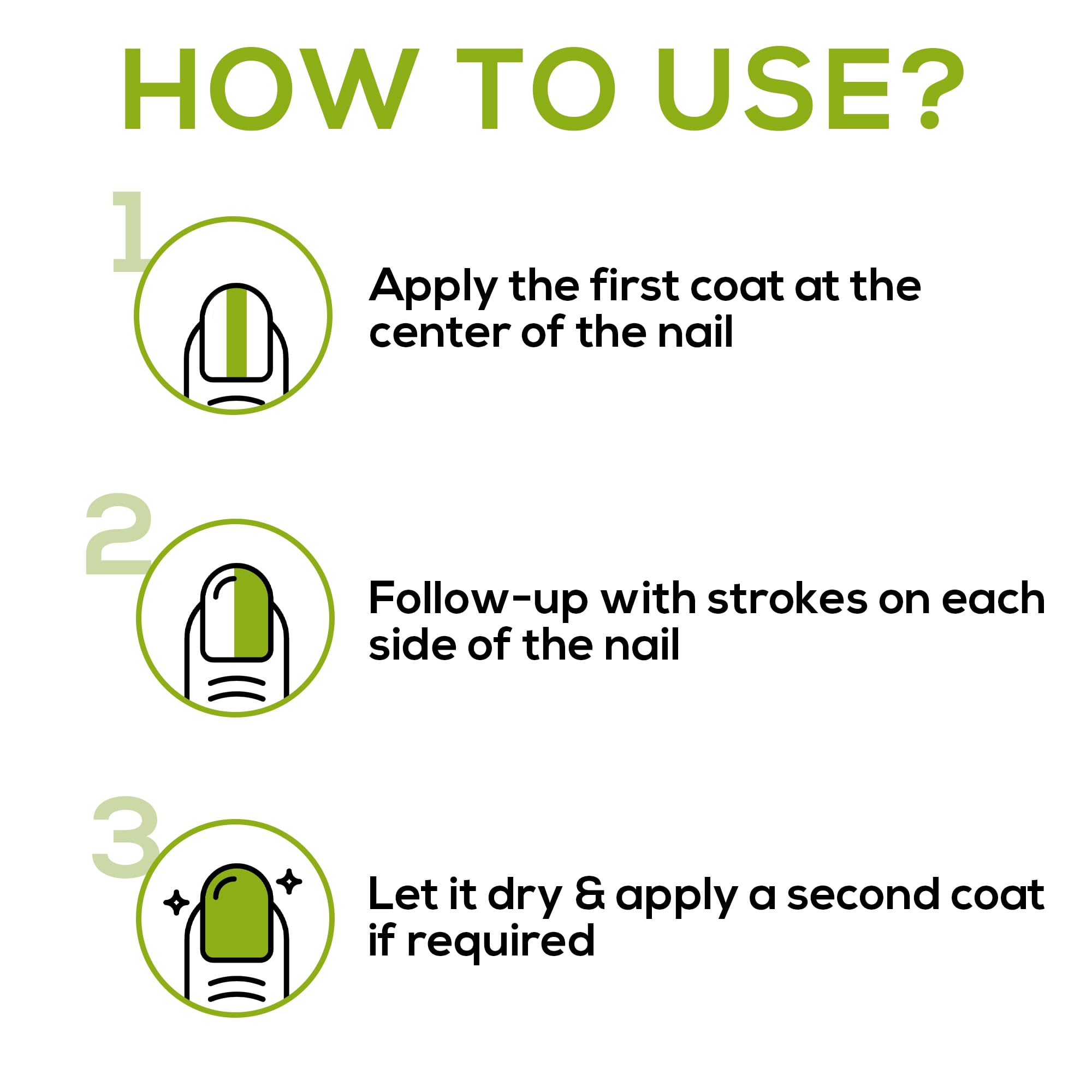 HOW TO USE?

1

Apply the first coat at the center of the nail

2

Follow-up with strokes on each side of the nail

3

Let it dry & apply a second coat if required