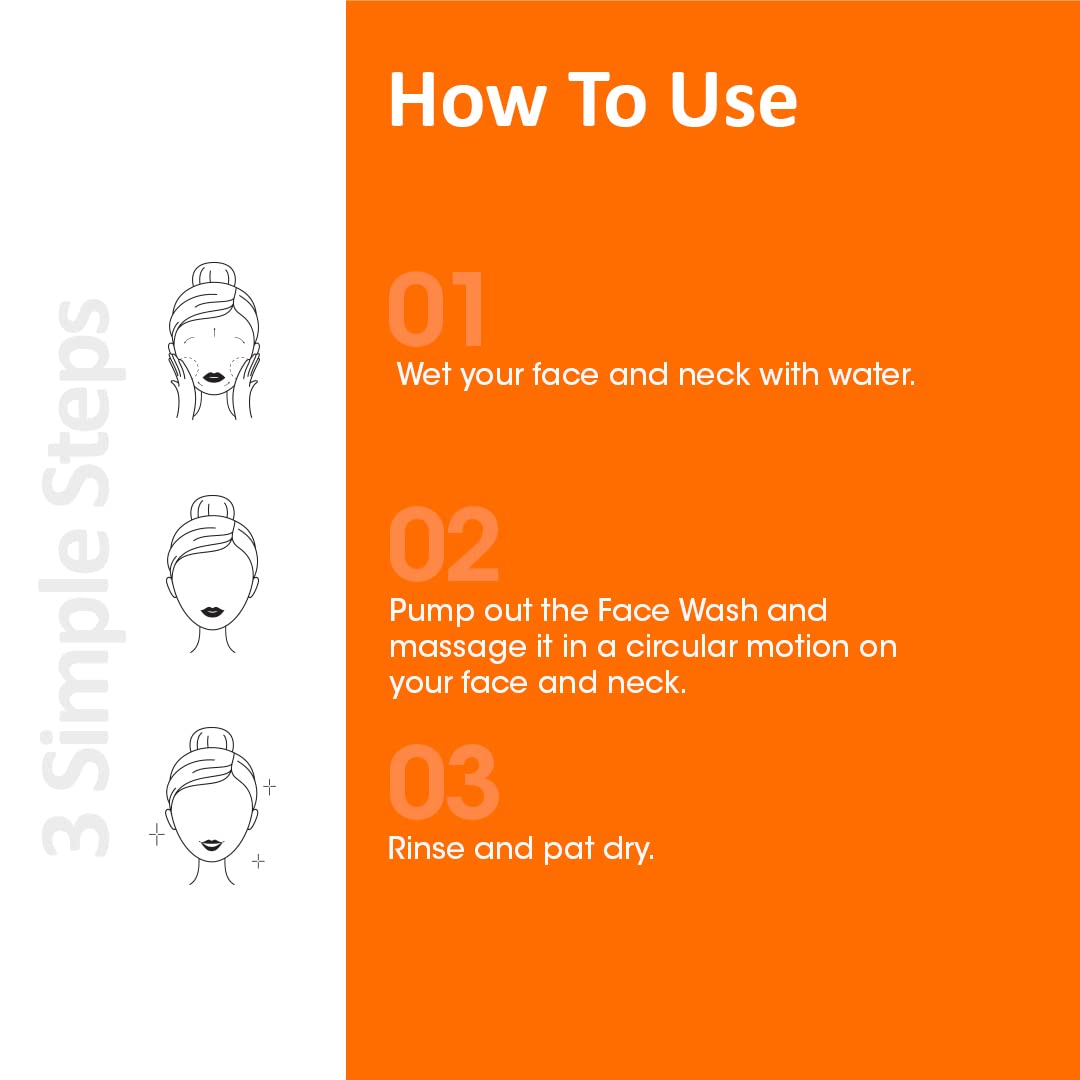 3 Simple Steps

How To Use

01
Wet your face and neck with water.

02
Pump out the Face Wash and massage it in a circular motion on your face and neck.

03
Rinse and pat dry.