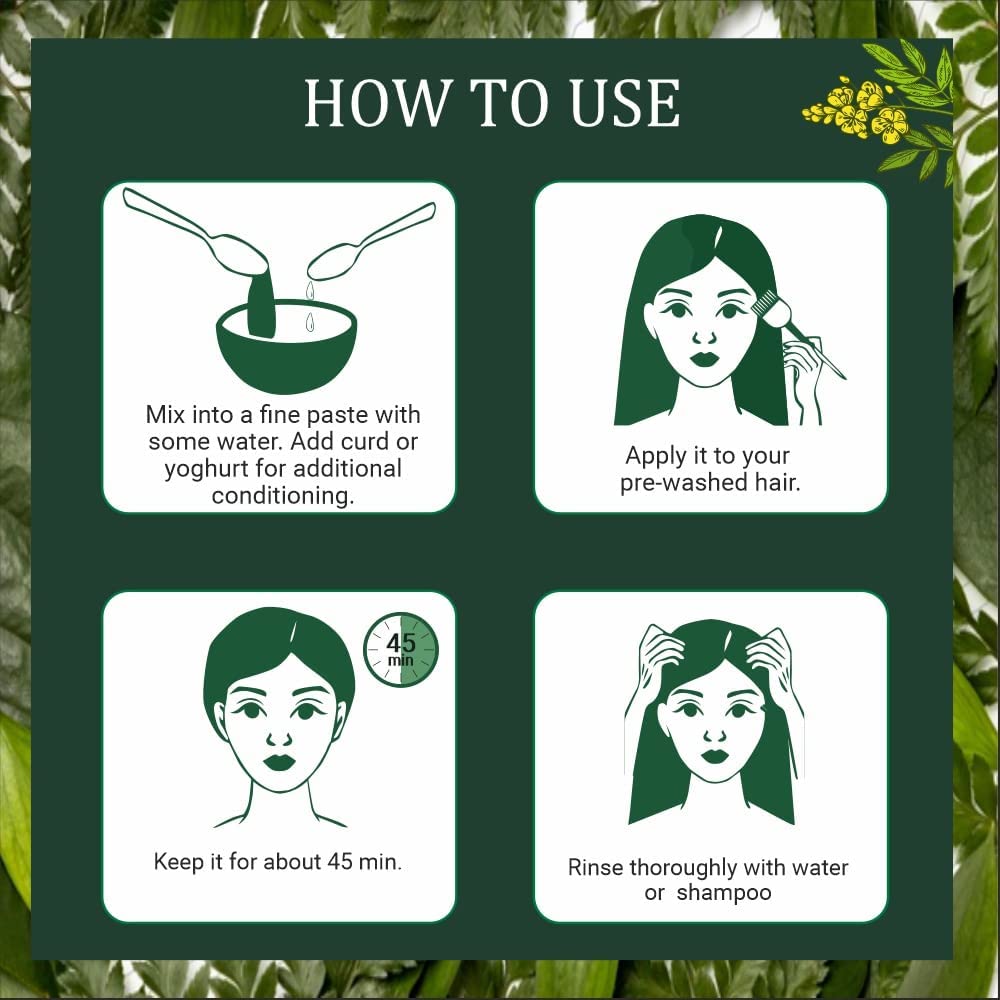 HOW TO USE

Mix into a fine paste with some water. Add curd or yoghurt for additional conditioning.

Apply it to your pre-washed hair.

45 min

Keep it for about 45 min.

Rinse thoroughly with water or shampoo