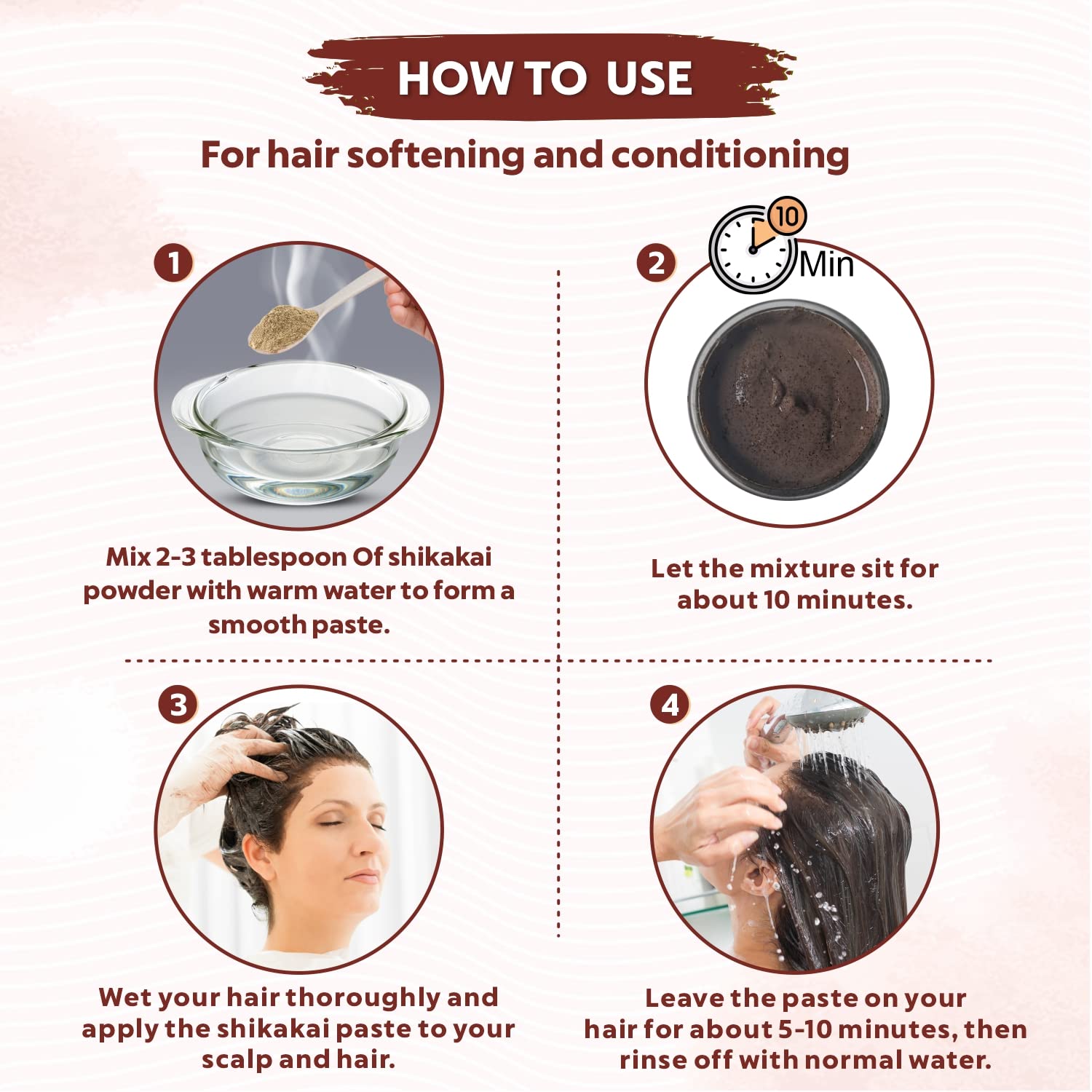 HOW TO USE

For hair softening and conditioning

1

Mix 2-3 tablespoon Of shikakai powder with warm water to form a smooth paste.

2

10

Min

Let the mixture sit for about 10 minutes.

3

Wet your hair thoroughly and apply the shikakai paste to your scalp and hair.

4

Leave the paste on your hair for about 5-10 minutes, then rinse off with normal water.