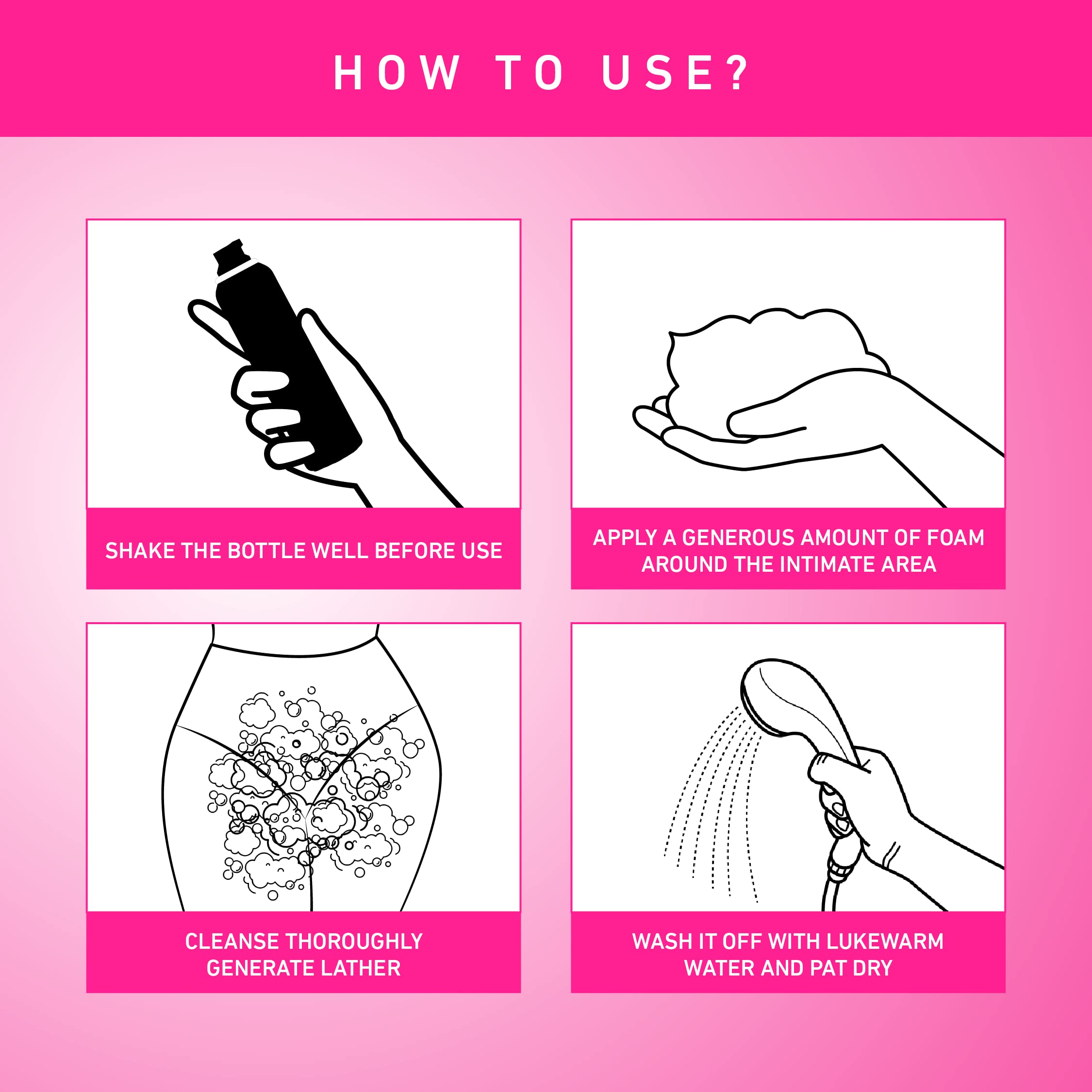 HOW TO USE?

SHAKE THE BOTTLE WELL BEFORE USE

APPLY A GENEROUS AMOUNT OF FOAM AROUND THE INTIMATE AREA

CLEANSE THOROUGHLY GENERATE LATHER

WASH IT OFF WITH LUKEWARM WATER AND PAT DRY