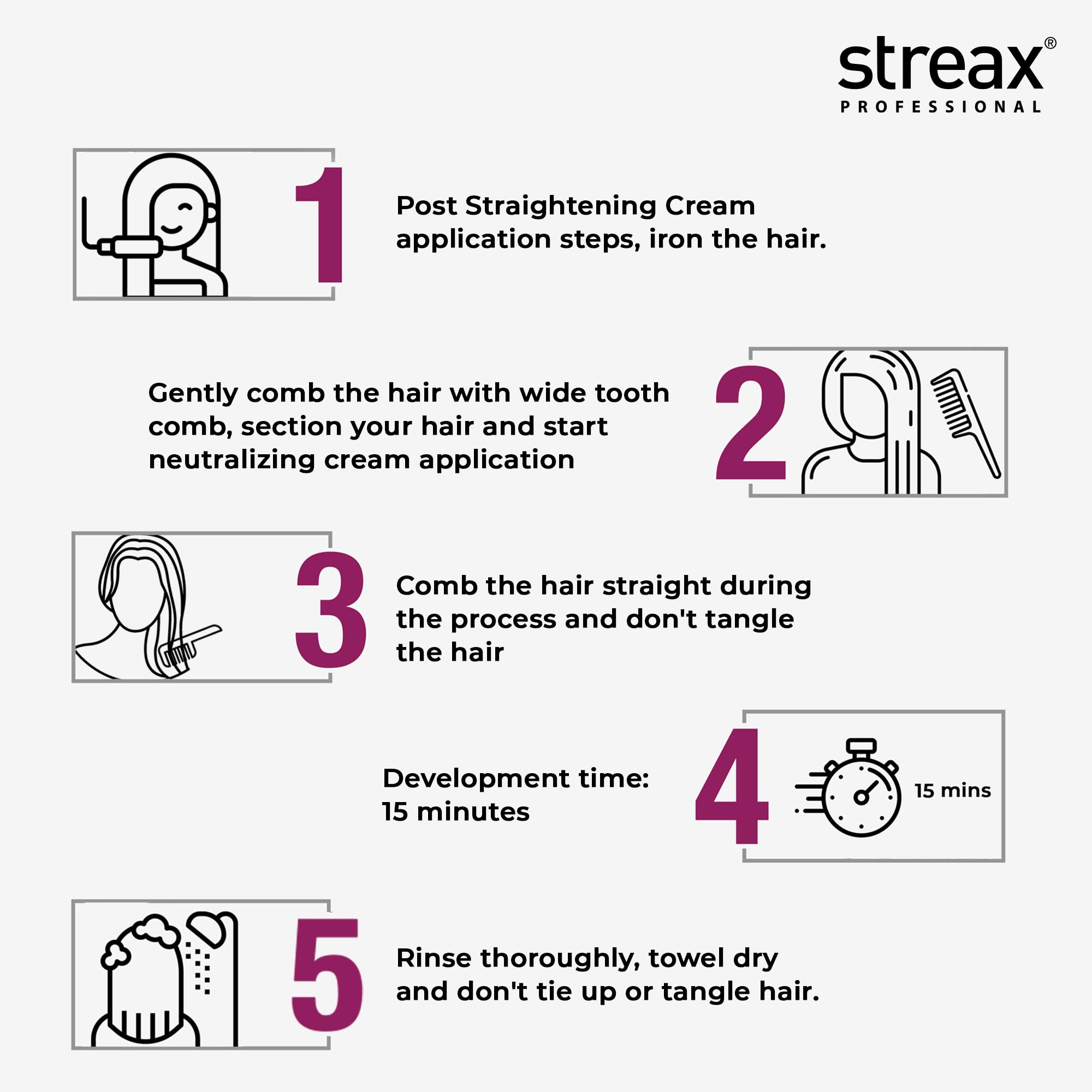 streax®
PROFESSIONAL

1
Post Straightening Cream application steps, iron the hair.

Gently comb the hair with wide tooth comb, section your hair and start neutralizing cream application
2

3
Comb the hair straight during the process and don't tangle the hair

Development time:
15 minutes
4
15 mins

5
Rinse thoroughly, towel dry and don't tie up or tangle hair.