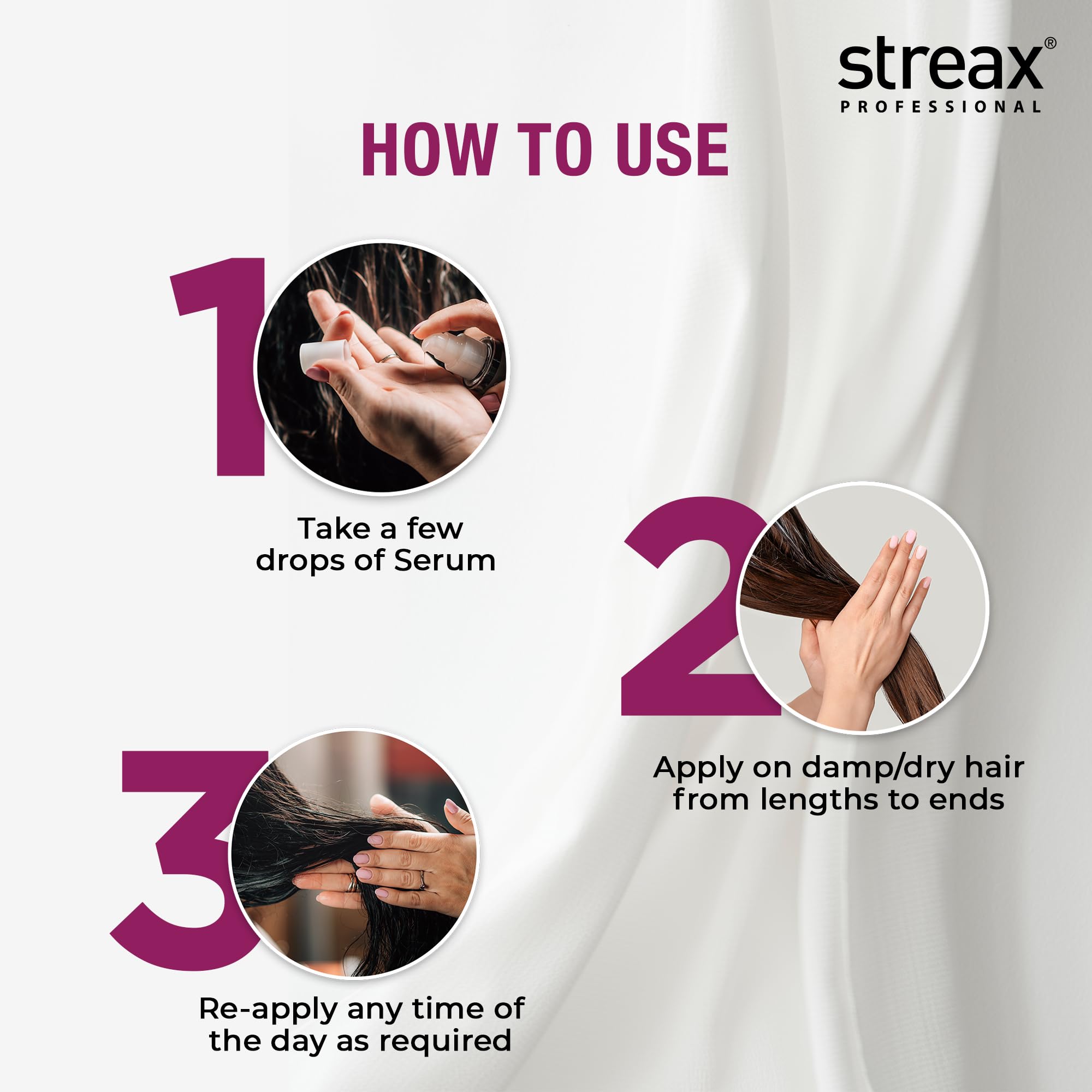 streax®
PROFESSIONAL

HOW TO USE

1

Take a few drops of Serum

2

Apply on damp/dry hair from lengths to ends

3

Re-apply any time of the day as required