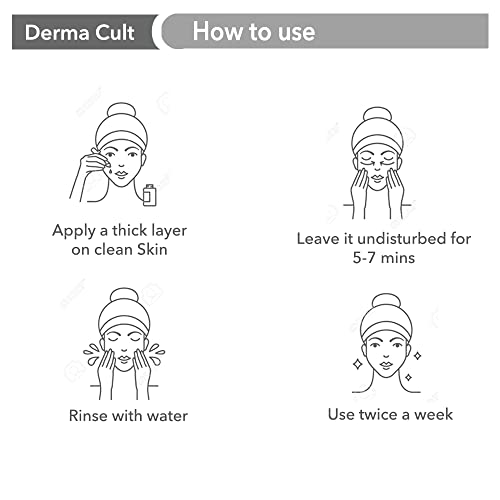 Derma Cult

How to use

Apply a thick layer on clean Skin

Leave it undisturbed for 5-7 mins

Rinse with water

Use twice a week