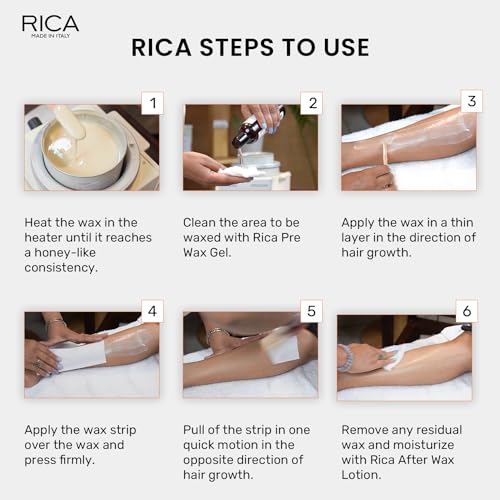 RICA
MADE IN ITALY

RICA STEPS TO USE

1

Heat the wax in the heater until it reaches a honey-like consistency.

2

Clean the area to be waxed with Rica Pre Wax Gel.

3

Apply the wax in a thin layer in the direction of hair growth.

4

Apply the wax strip over the wax and press firmly.

5

Pull of the strip in one quick motion in the opposite direction of hair growth.

6

Remove any residual wax and moisturize with Rica After Wax Lotion.