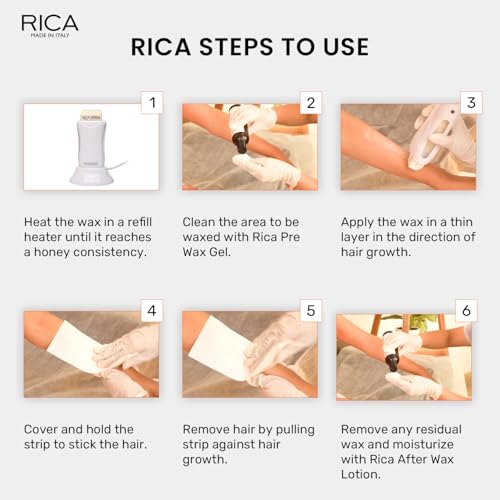 RICA
MADE IN ITALY

RICA STEPS TO USE

1

Heat the wax in a refill heater until it reaches a honey consistency.

2

Clean the area to be waxed with Rica Pre Wax Gel.

3

Apply the wax in a thin layer in the direction of hair growth.

4

Cover and hold the strip to stick the hair.

5

Remove hair by pulling strip against hair growth.

6

Remove any residual wax and moisturize with Rica After Wax Lotion.