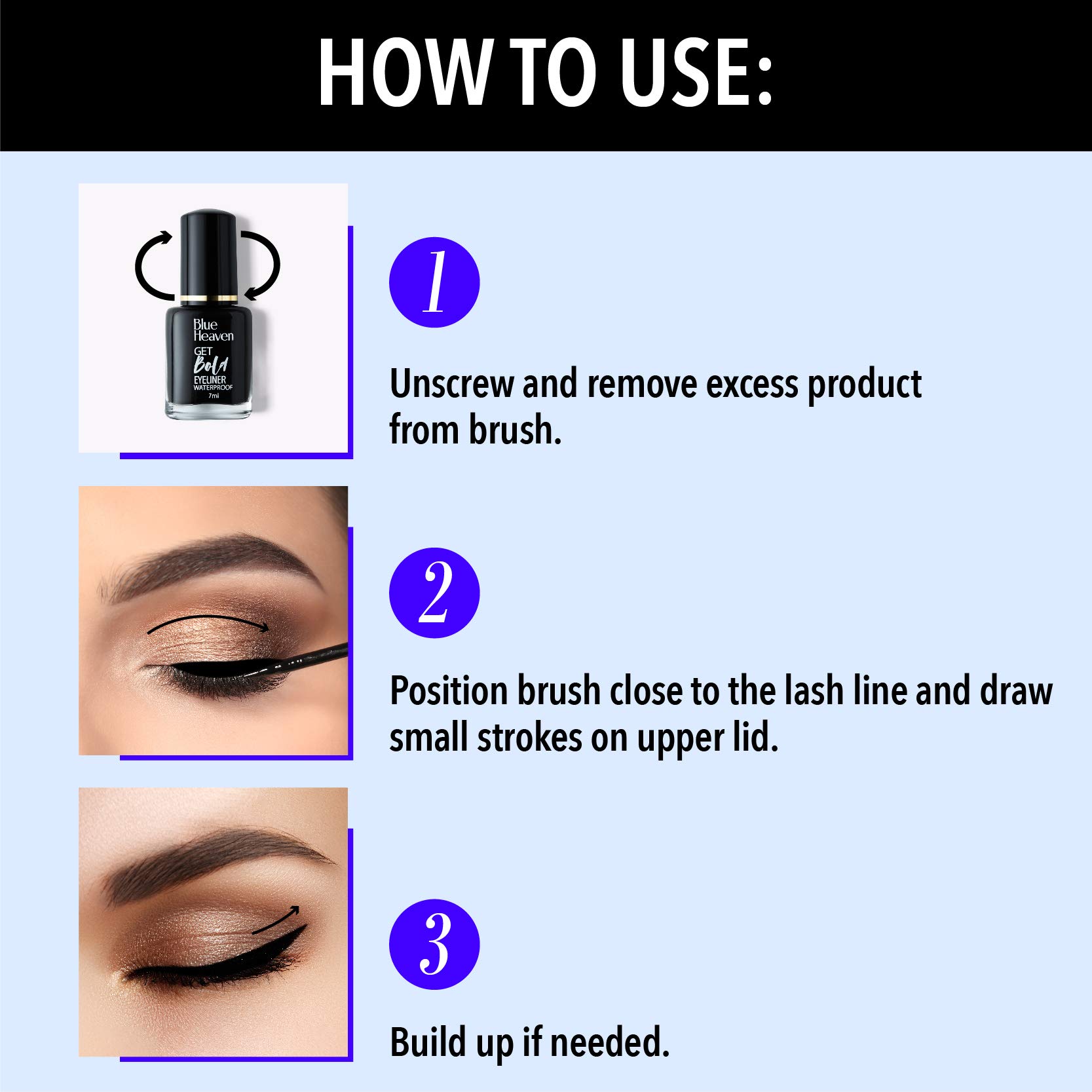 HOW TO USE:

Blue Heaven
GET Bold
EYELINER
WATERPROOF
7ml

1

Unscrew and remove excess product from brush.

2

Position brush close to the lash line and draw small strokes on upper lid.

3

Build up if needed.