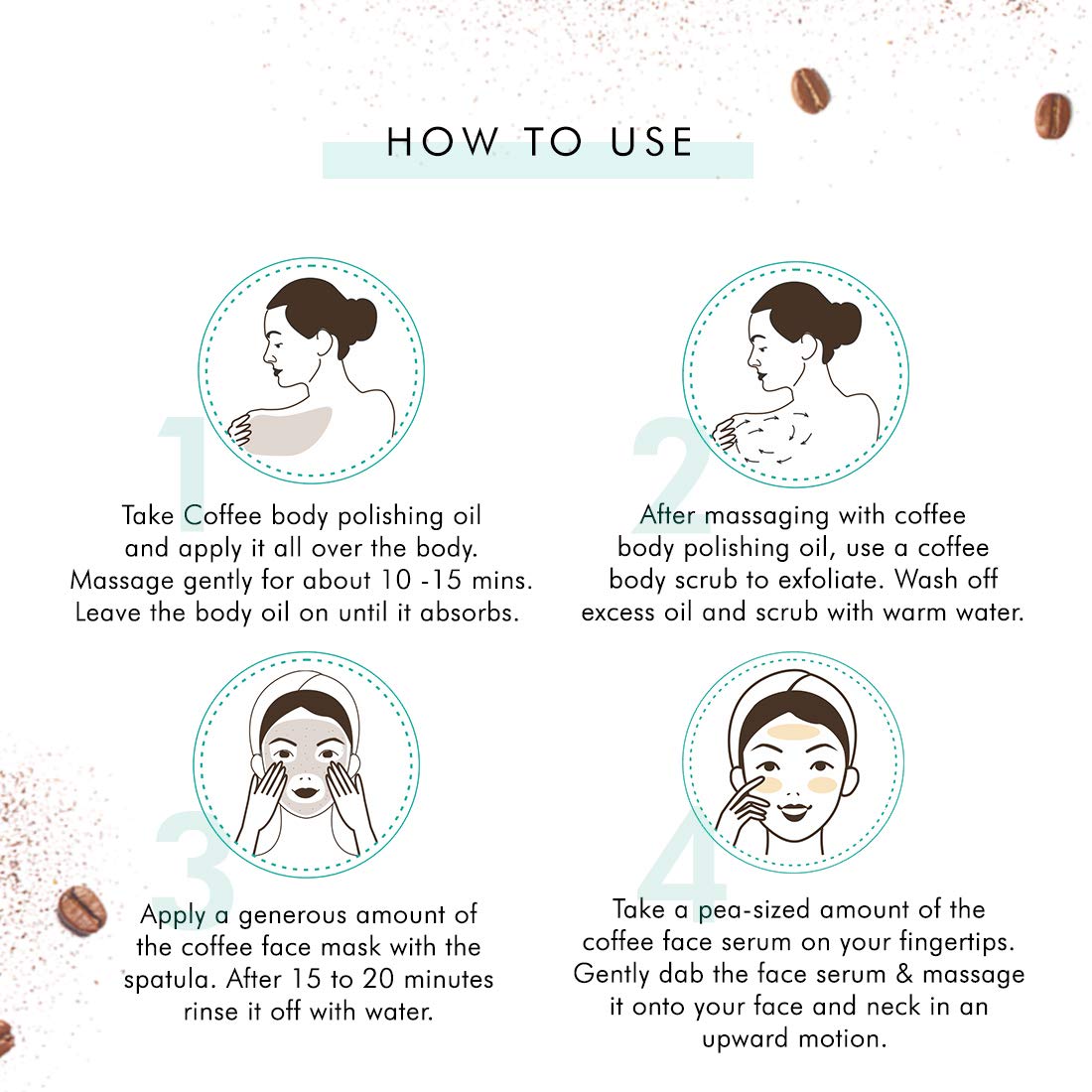 HOW TO USE

1

Take Coffee body polishing oil and apply it all over the body. Massage gently for about 10 -15 mins. Leave the body oil on until it absorbs.

2

After massaging with coffee body polishing oil, use a coffee body scrub to exfoliate. Wash off excess oil and scrub with warm water.

3

Apply a generous amount of the coffee face mask with the spatula. After 15 to 20 minutes rinse it off with water.

4

Take a pea-sized amount of the coffee face serum on your fingertips. Gently dab the face serum & massage it onto your face and neck in an upward motion.