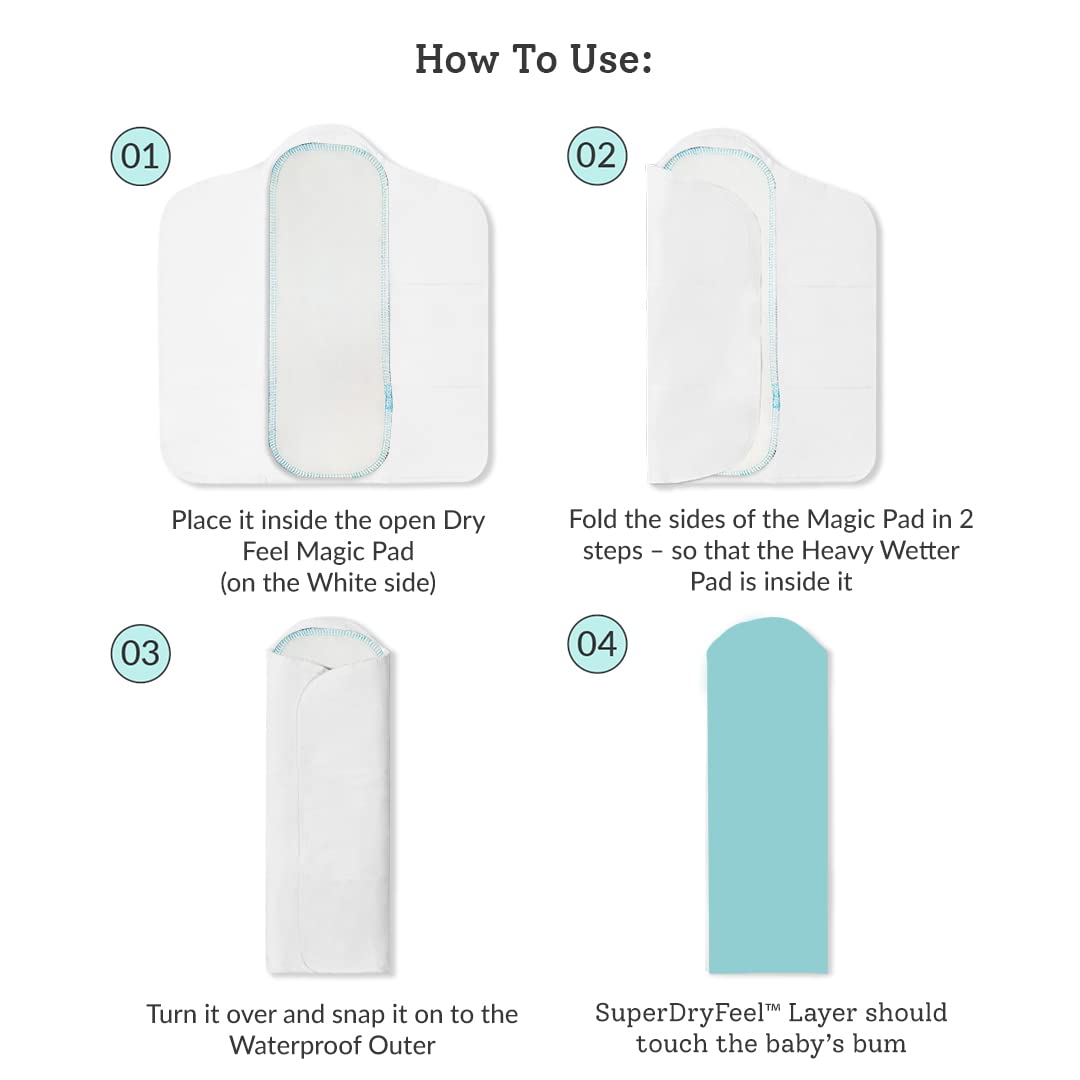 How To Use:

01

Place it inside the open Dry Feel Magic Pad (on the White side)

02

Fold the sides of the Magic Pad in 2 steps – so that the Heavy Wetter Pad is inside it

03

Turn it over and snap it on to the Waterproof Outer

04

SuperDryFeel™ Layer should touch the baby's bum